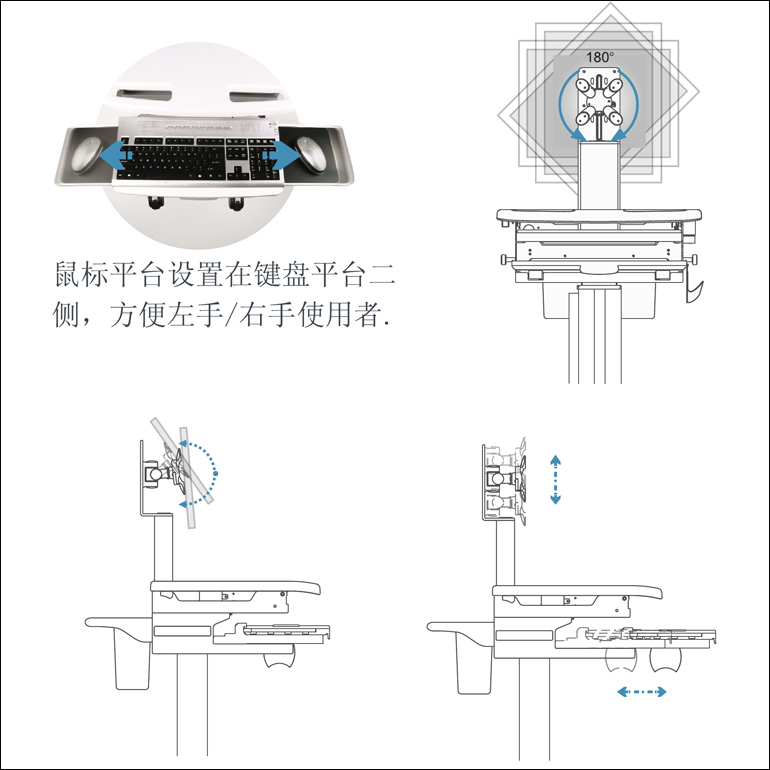 鼠标平台设置在键盘平台二侧，方便左手/右手使用者.

180°